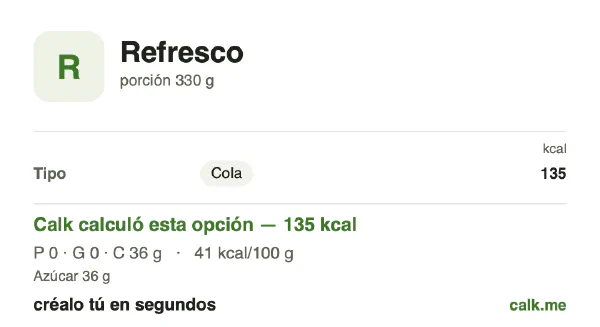 R

Refresco
porción 330 g

kcal

Tipo Cola 135

Calk calculó esta opción — 135 kcal
P 0 · G 0 · C 36 g · 41 kcal/100 g
Azúcar 36 g

créalo tú en segundos calk.me