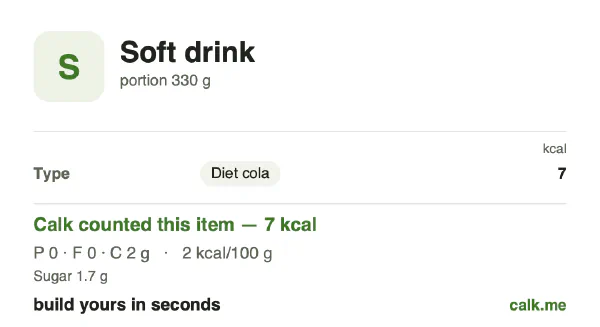 S

Soft drink
portion 330 g

kcal
Type Diet cola 7

Calk counted this item — 7 kcal
P 0 · F 0 · C 2 g · 2 kcal/100 g
Sugar 1.7 g

build yours in seconds calk.me