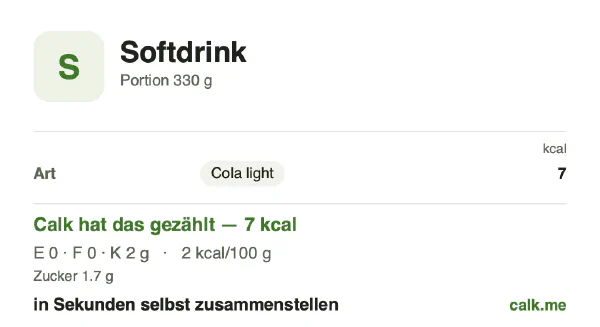 S

Softdrink
Portion 330 g

kcal
Art Cola light 7

Calk hat das gezählt — 7 kcal
E 0 · F 0 · K 2 g · 2 kcal/100 g
Zucker 1.7 g

in Sekunden selbst zusammenstellen calk.me