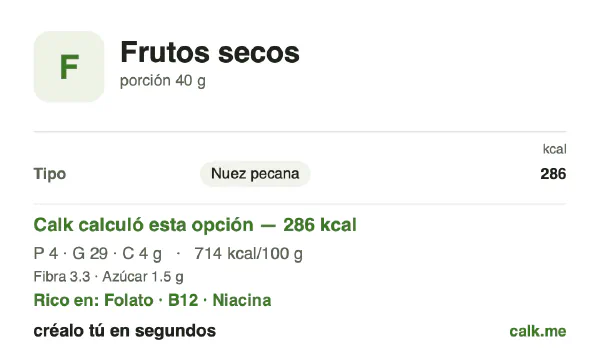 F

Frutos secos
porción 40 g

kcal

Tipo Nuez pecana 286

Calk calculó esta opción — 286 kcal
P 4 · G 29 · C 4 g · 714 kcal/100 g
Fibra 3.3 · Azúcar 1.5 g
Rico en: Folato · B12 · Niacina

créalo tú en segundos calk.me