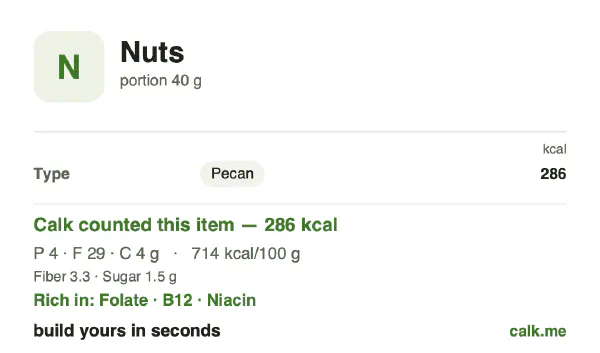 N

Nuts
portion 40 g

kcal

Type Pecan 286

Calk counted this item — 286 kcal
P 4 · F 29 · C 4 g · 714 kcal/100 g
Fiber 3.3 · Sugar 1.5 g
Rich in: Folate · B12 · Niacin

build yours in seconds calk.me