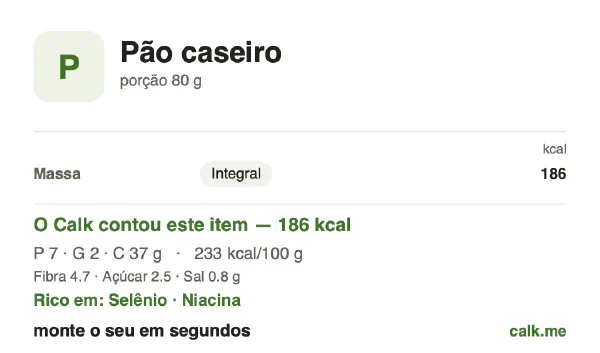 P

Pão caseiro
porção 80 g

kcal

Massa Integral 186

O Calk contou este item — 186 kcal
P 7 · G 2 · C 37 g · 233 kcal/100 g
Fibra 4.7 · Açúcar 2.5 · Sal 0.8 g
Rico em: Selênio · Niacina
monte o seu em segundos
calk.me