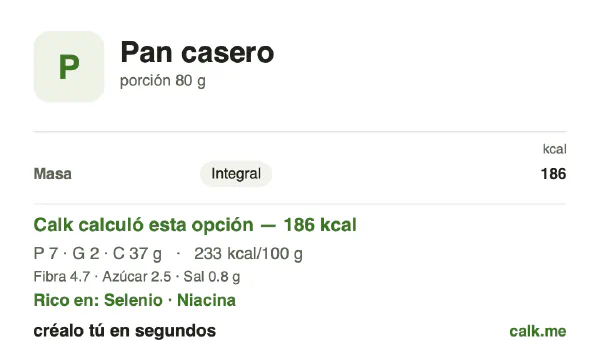 P

Pan casero
porción 80 g

kcal

Masa Integral 186

Calk calculó esta opción — 186 kcal
P 7 · G 2 · C 37 g · 233 kcal/100 g
Fibra 4.7 · Azúcar 2.5 · Sal 0.8 g
Rico en: Selenio · Niacina

créalo tú en segundos calk.me