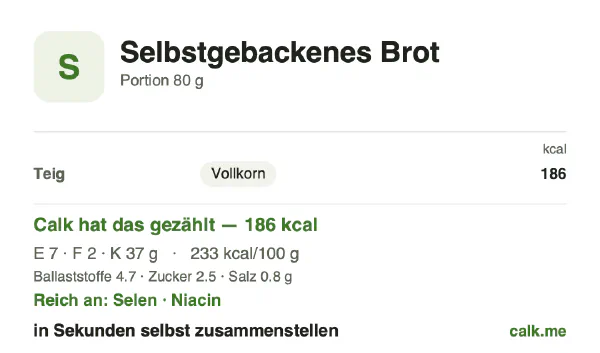 S

Selbstgebackenes Brot
Portion 80 g

kcal
Teig Vollkorn 186

Calk hat das gezählt — 186 kcal
E 7 · F 2 · K 37 g · 233 kcal/100 g
Ballaststoffe 4.7 · Zucker 2.5 · Salz 0.8 g
Reich an: Selen · Niacin

in Sekunden selbst zusammenstellen calk.me